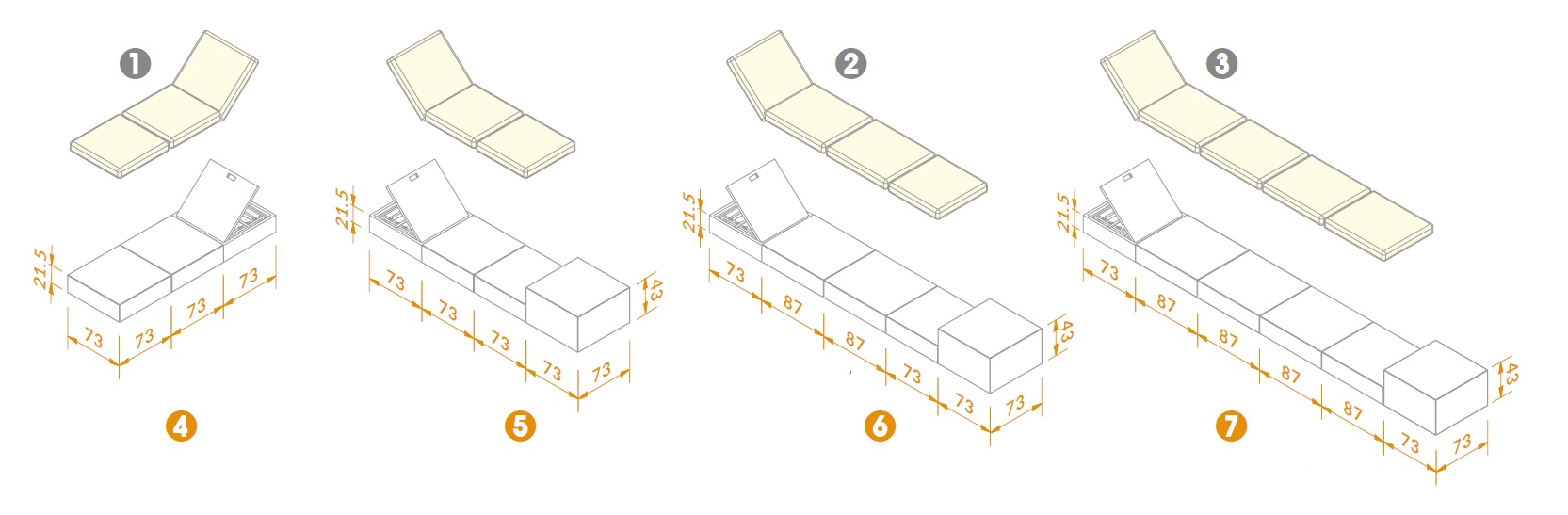 1

21.5

73

73

73

73

4

21.5

73

73

73

73

73

43

5

2

21.5

73

87

87

73

73

73

43

6

3

21.5

73

87

87

87

87

73

73

43

7