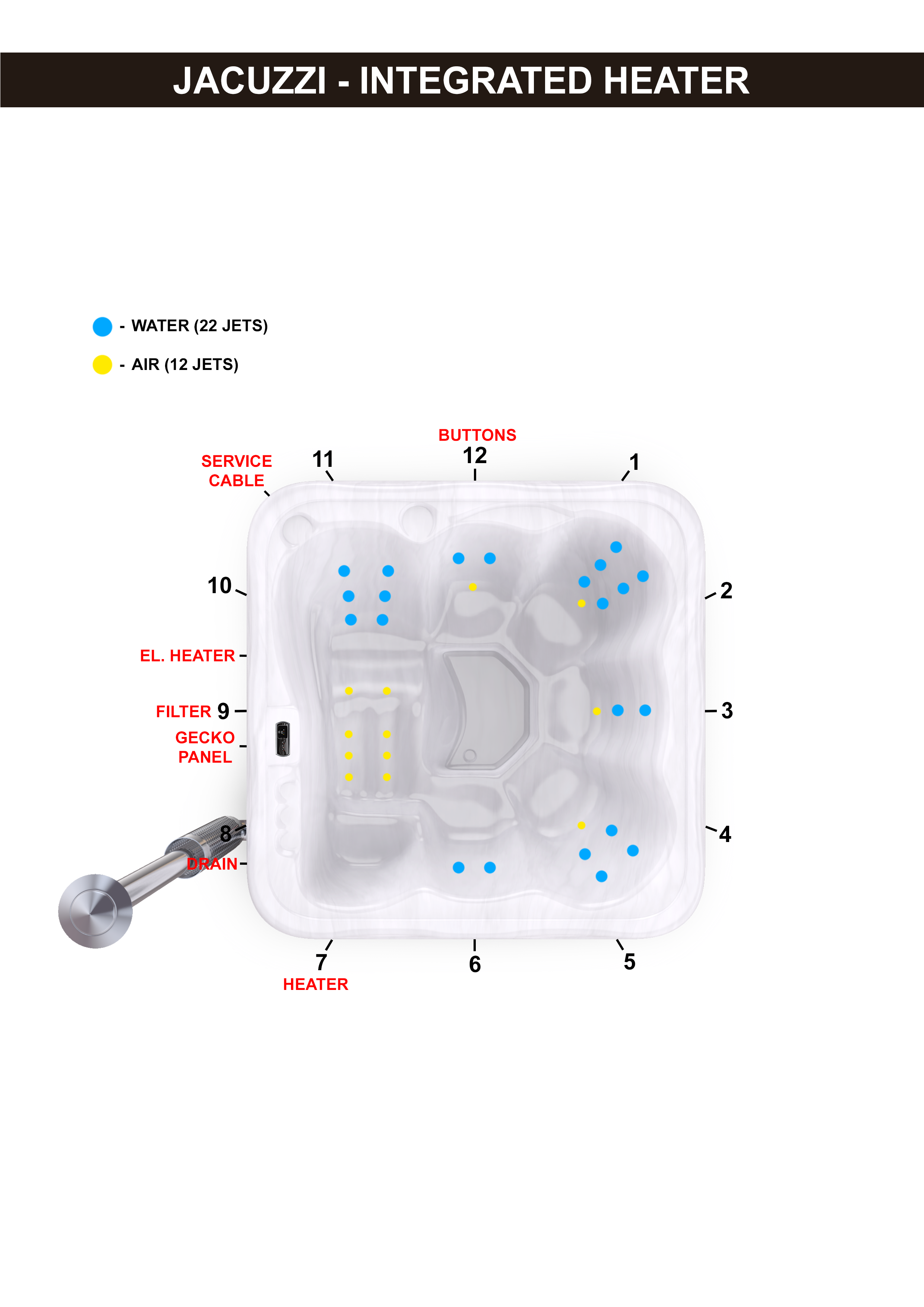 JACUZZI - INTEGRATED HEATER

- WATER (22 JETS)

- AIR (12 JETS)

BUTTONS
12

SERVICE CABLE

11

1

10

2

EL. HEATER

FILTER 9

3

GECKO PANEL

8

4

DRAIN

7
HEATER

6

5